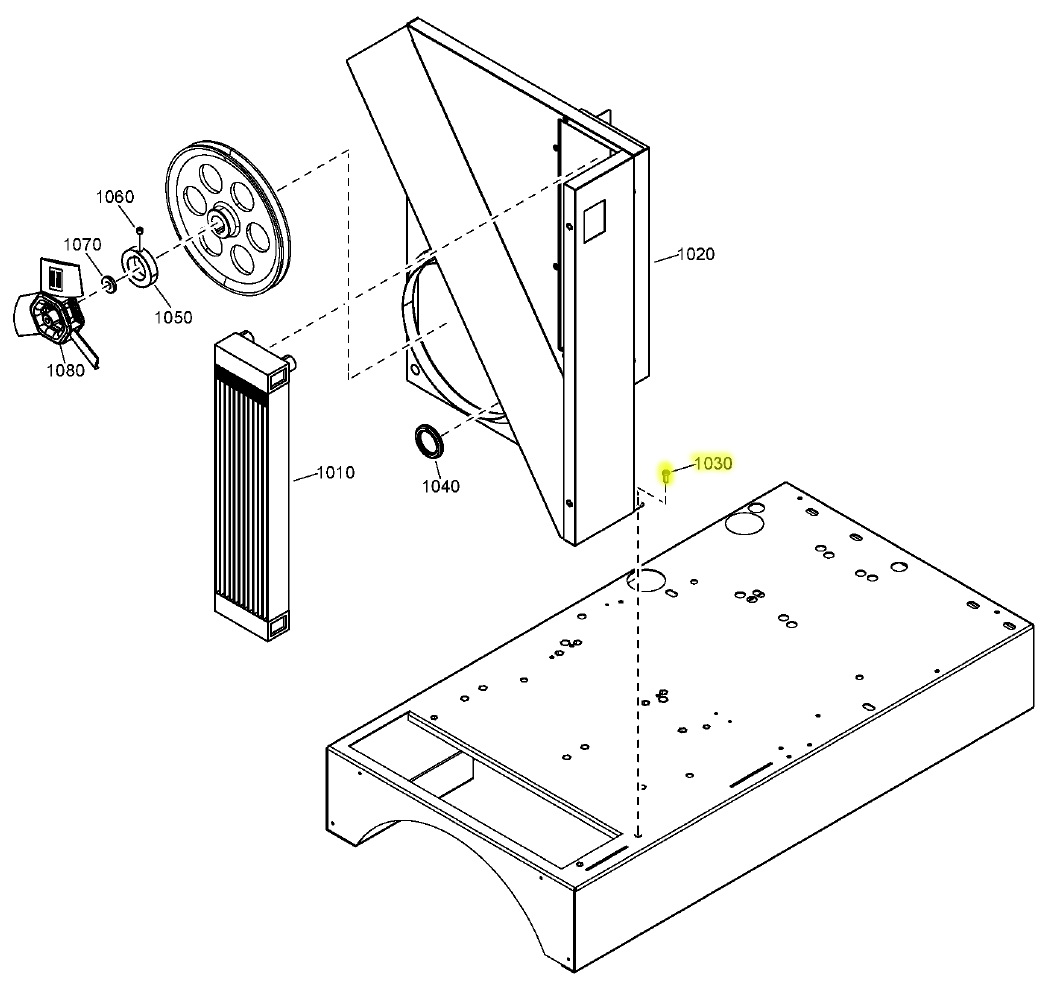 1060
1070
1050
1080
1020
1010
1040
1030