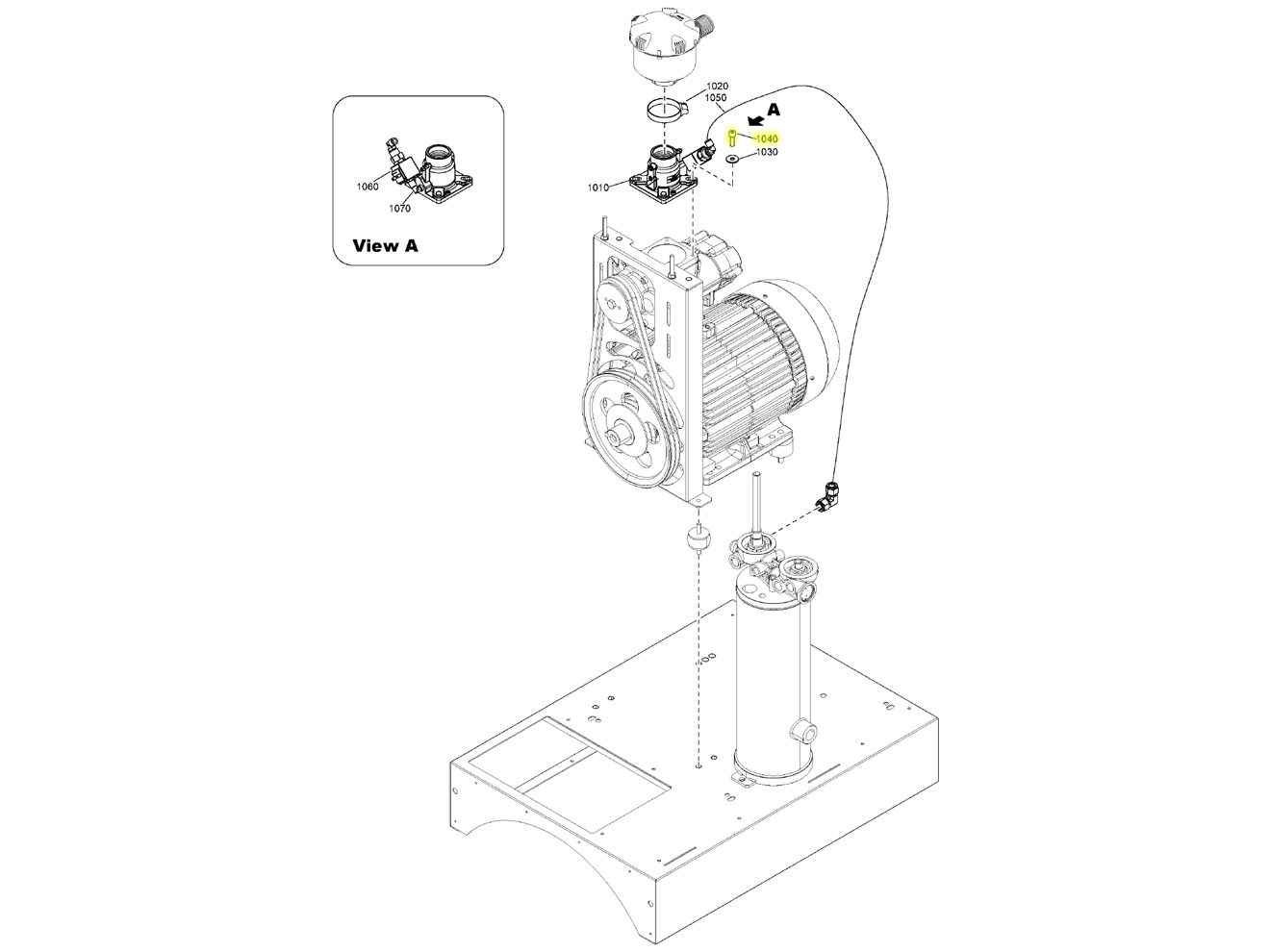 1060
1070
View A
1020
1050
A
1040
1030
1010