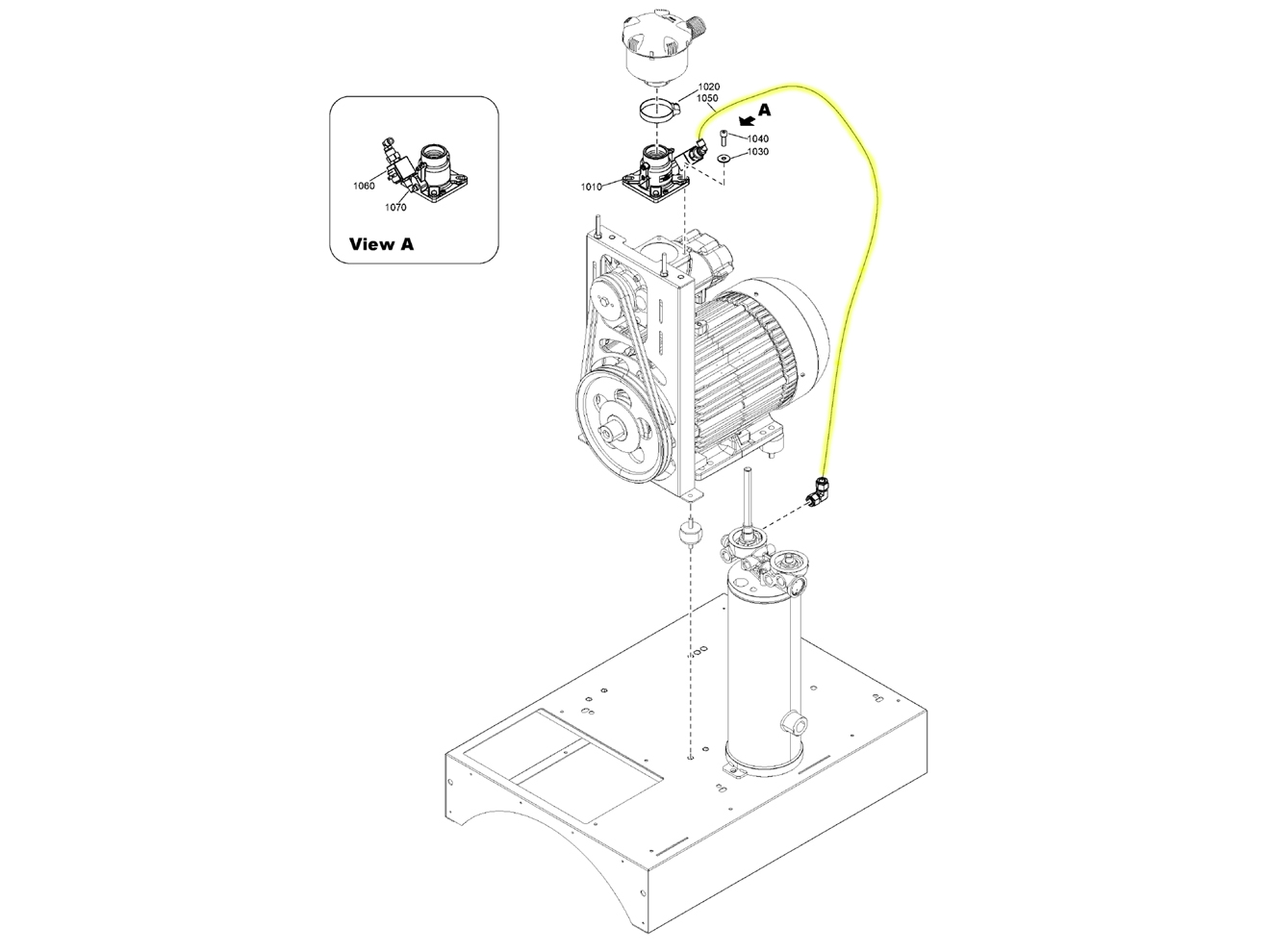 1060
1070
View A
1020
1050
A
1040
1030
1010